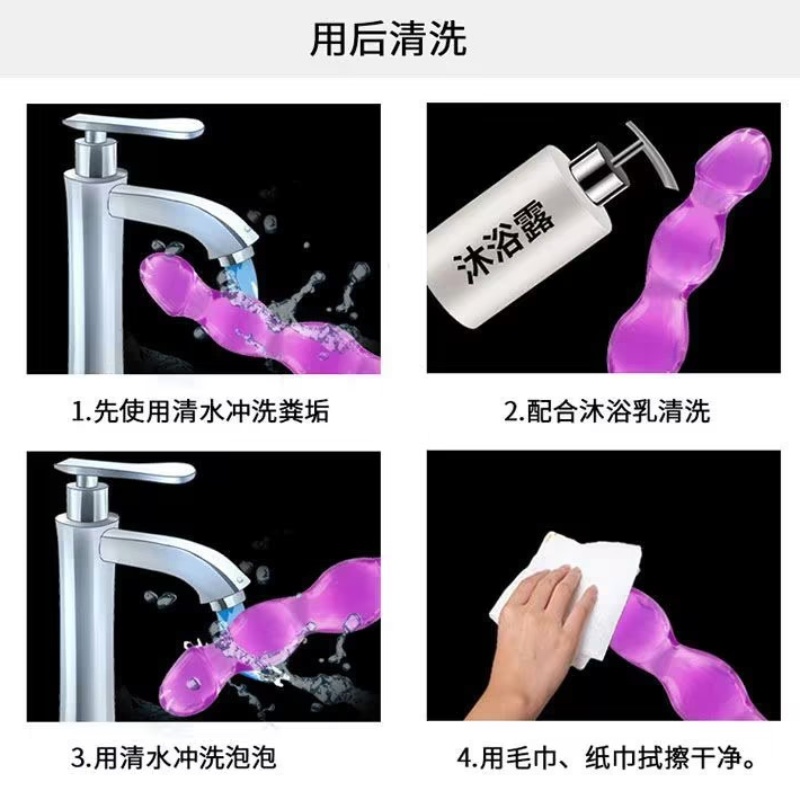 用后清洗

沐浴露

1.先使用清水冲洗粪垢

2.配合沐浴乳清洗

3.用清水冲洗泡泡

4.用毛巾、纸巾拭擦干净。