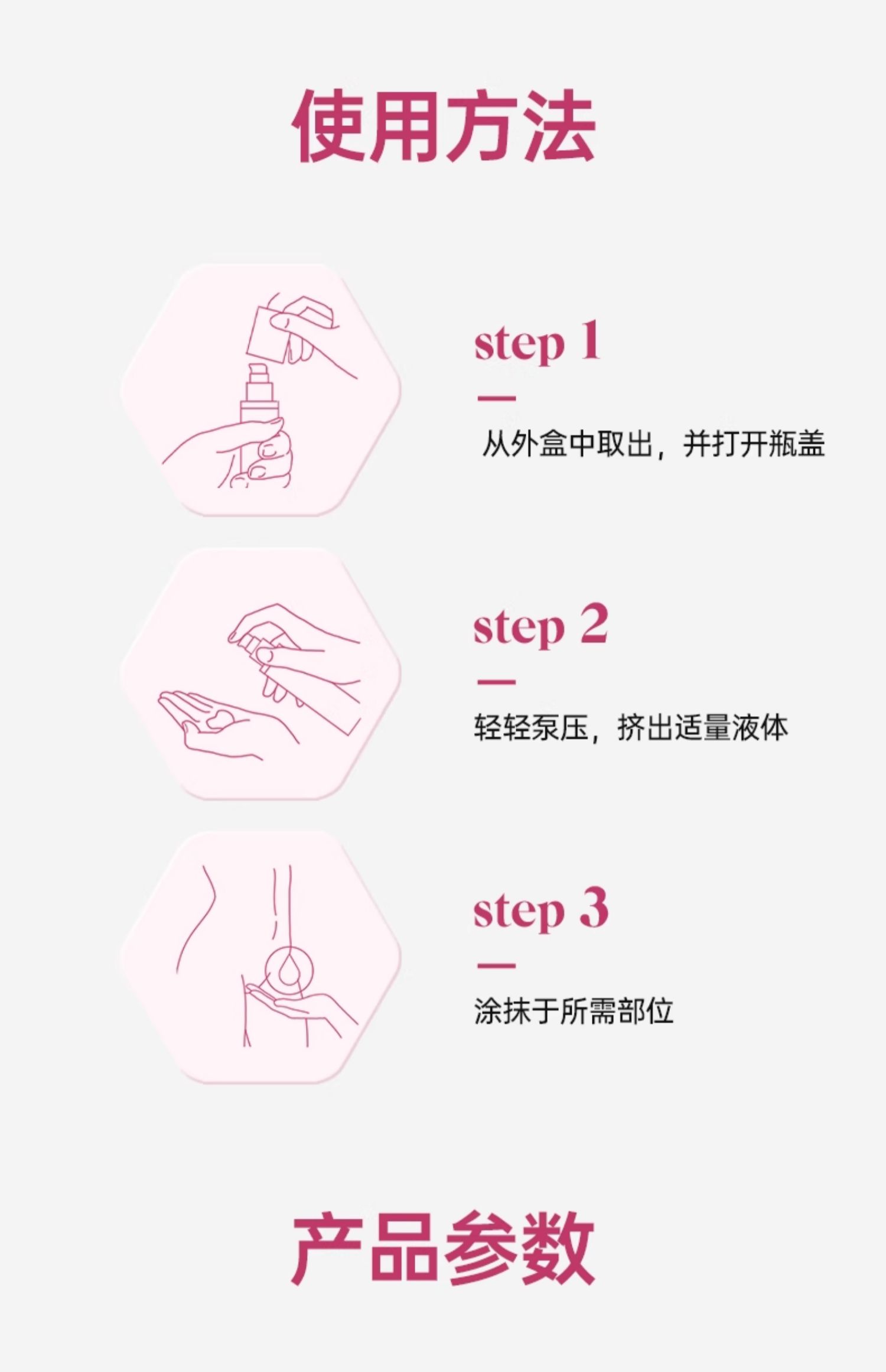 使用方法

step 1

从外盒中取出，并打开瓶盖

step 2

轻轻泵压，挤出适量液体

step 3

涂抹于所需部位

产品参数