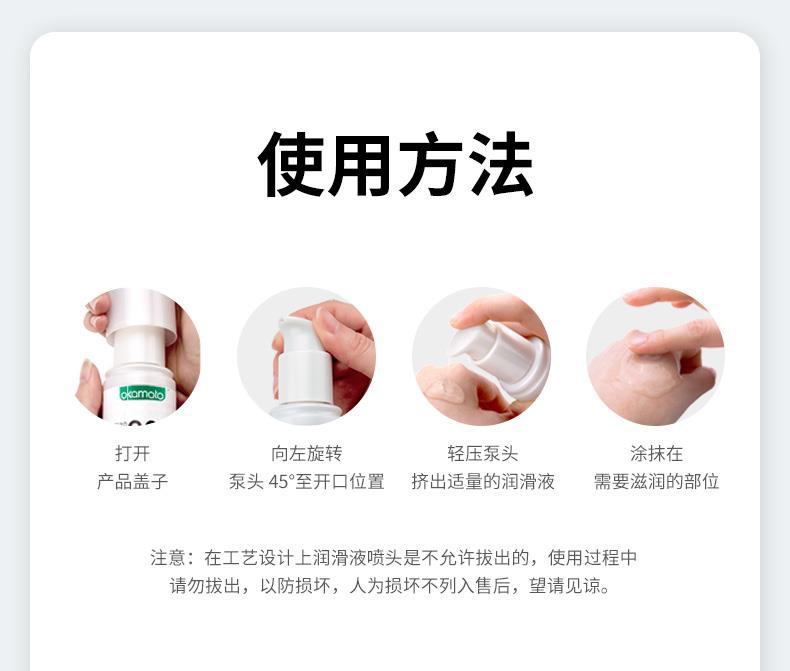 使用方法

okamoto

打开
产品盖子

向左旋转
泵头 45°至开口位置

轻压泵头
挤出适量的润滑液

涂抹在
需要滋润的部位

注意：在工艺设计上润滑液喷头是不允许拔出的，使用过程中请勿拔出，以防损坏，人为损坏不列入售后，望请见谅。