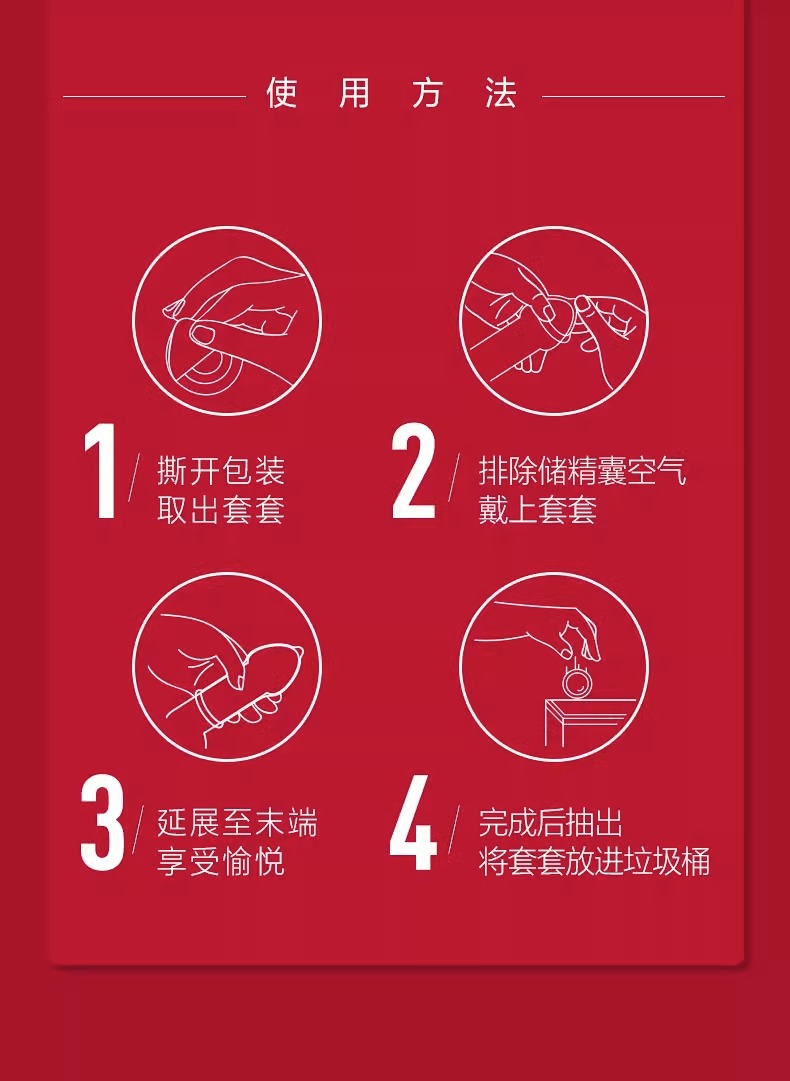 使用方法

1 撕开包装
取出套套

2 排除储精囊空气
戴上套套

3 延展至末端
享受愉悦

4 完成后抽出
将套套放进垃圾桶