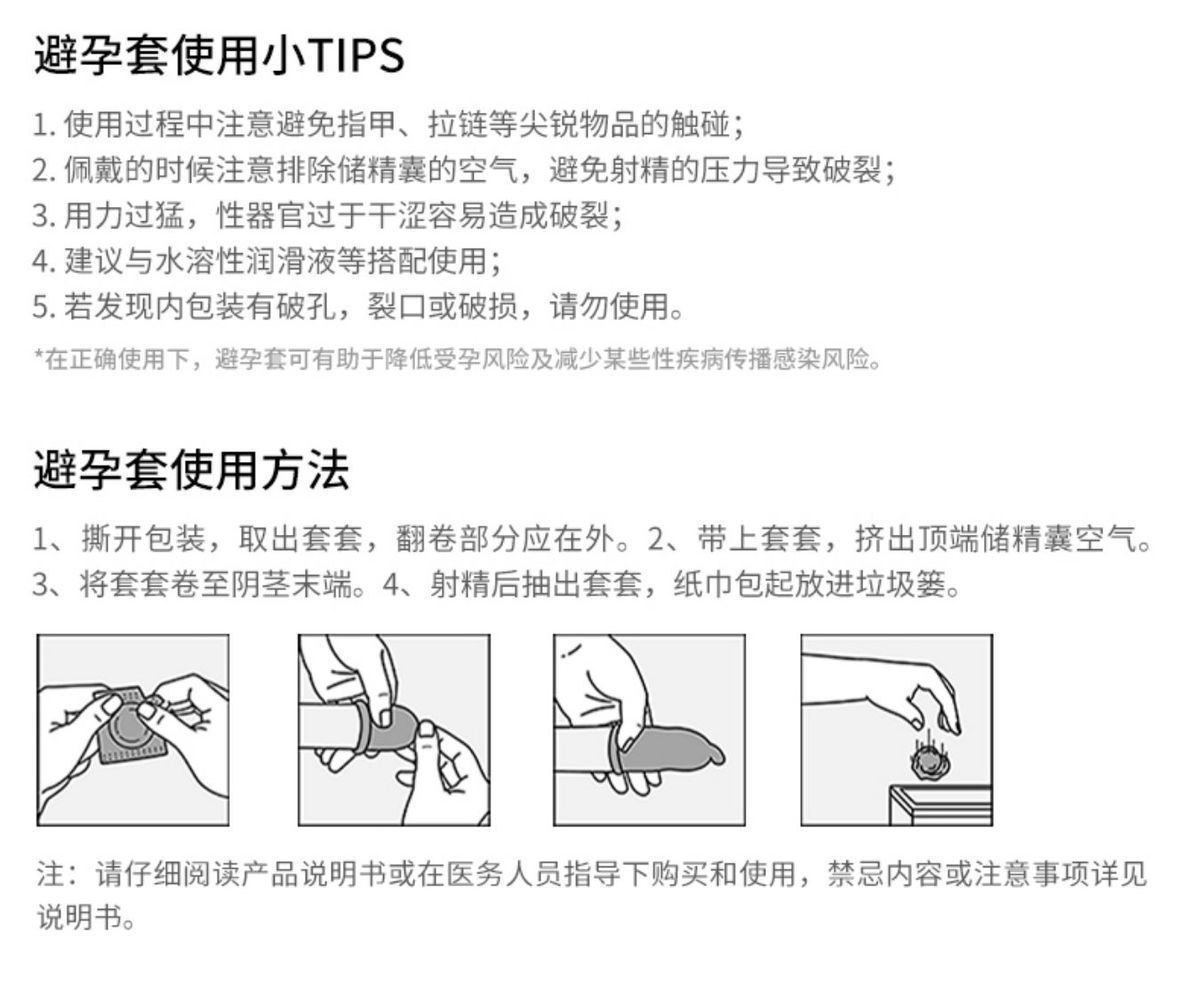 避孕套使用小TIPS

1. 使用过程中注意避免指甲、拉链等尖锐物品的触碰；
2. 佩戴的时候注意排除储精囊的空气，避免射精的压力导致破裂；
3. 用力过猛，性器官过于干涩容易造成破裂；
4. 建议与水溶性润滑液等搭配使用；
5. 若发现内包装有破孔，裂口或破损，请勿使用。

*在正确使用下，避孕套可有助于降低受孕风险及减少某些性疾病传播感染风险。

避孕套使用方法

1、撕开包装，取出套套，翻卷部分应在外。2、带上套套，挤出顶端储精囊空气。3、将套套卷至阴茎末端。4、射精后抽出套套，纸巾包起放进垃圾篓。

注：请仔细阅读产品说明书或在医务人员指导下购买和使用，禁忌内容或注意事项详见说明书。