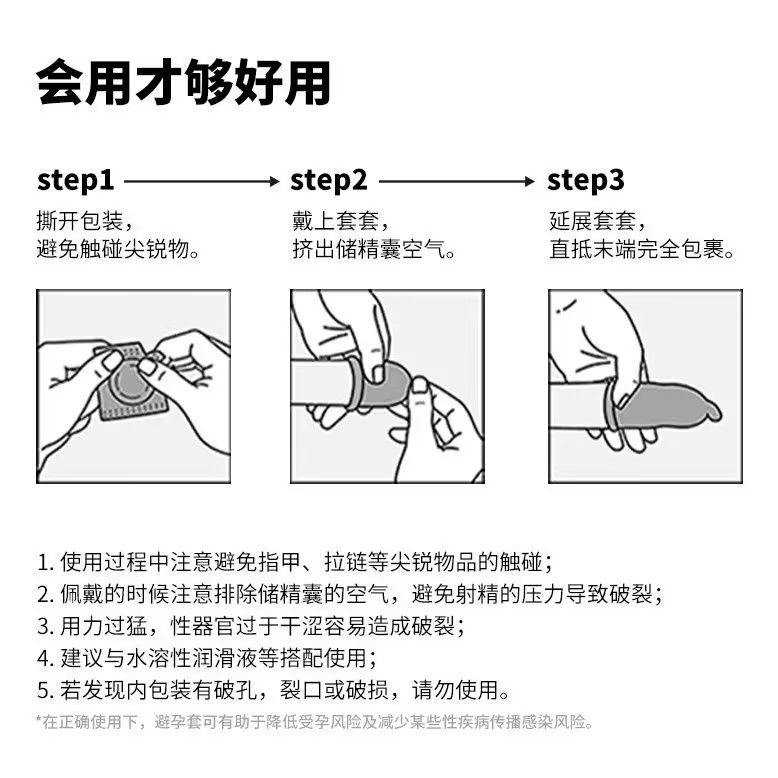 会用才够好用

step1

撕开包装，
避免触碰尖锐物。

step2

戴上套套，
挤出储精囊空气。

step3

延展套套，
直抵末端完全包裹。

1. 使用过程中注意避免指甲、拉链等尖锐物品的触碰；
2. 佩戴的时候注意排除储精囊的空气，避免射精的压力导致破裂；
3. 用力过猛，性器官过于干涩容易造成破裂；
4. 建议与水溶性润滑液等搭配使用；
5. 若发现内包装有破孔，裂口或破损，请勿使用。

*在正确使用下，避孕套可有助于降低受孕风险及减少某些性疾病传播感染风险。