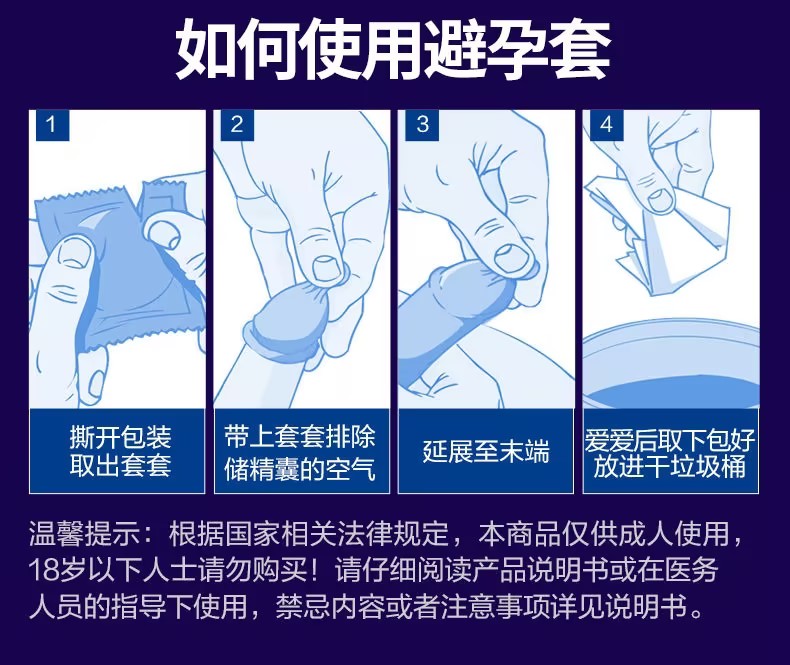 如何使用避孕套

1

撕开包装
取出套套

2

带上套套排除
储精囊的空气

3

延展至末端

4

爱爱后取下包好
放进干垃圾桶

温馨提示：根据国家相关法律规定，本商品仅供成人使用，18岁以下人士请勿购买！请仔细阅读产品说明书或在医务人员的指导下使用，禁忌内容或者注意事项详见说明书。