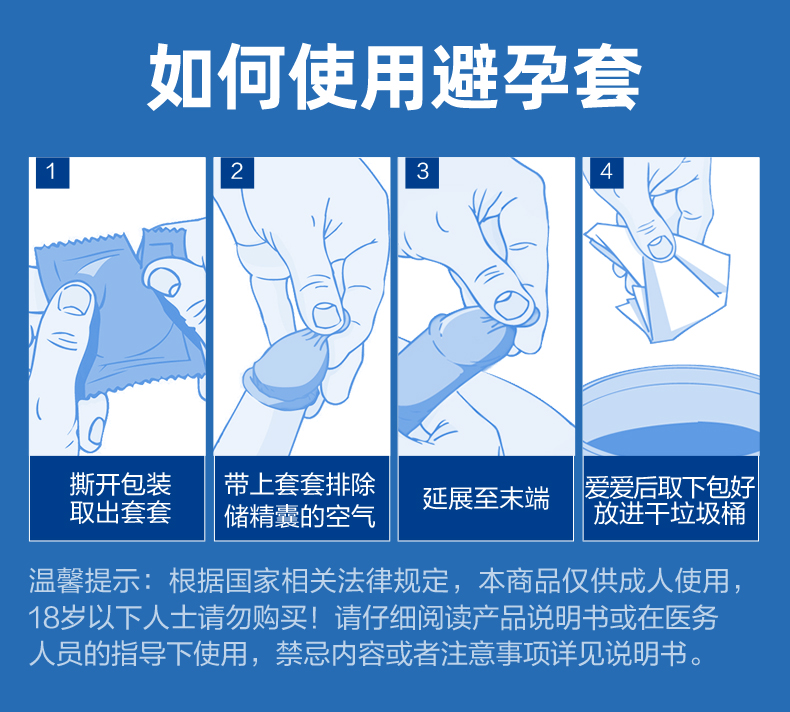 如何使用避孕套

1
撕开包装
取出套套

2
带上套套排除
储精囊的空气

3
延展至末端

4
爱爱后取下包好
放进干垃圾桶

温馨提示：根据国家相关法律规定，本商品仅供成人使用，18岁以下人士请勿购买！请仔细阅读产品说明书或在医务人员的指导下使用，禁忌内容或者注意事项详见说明书。